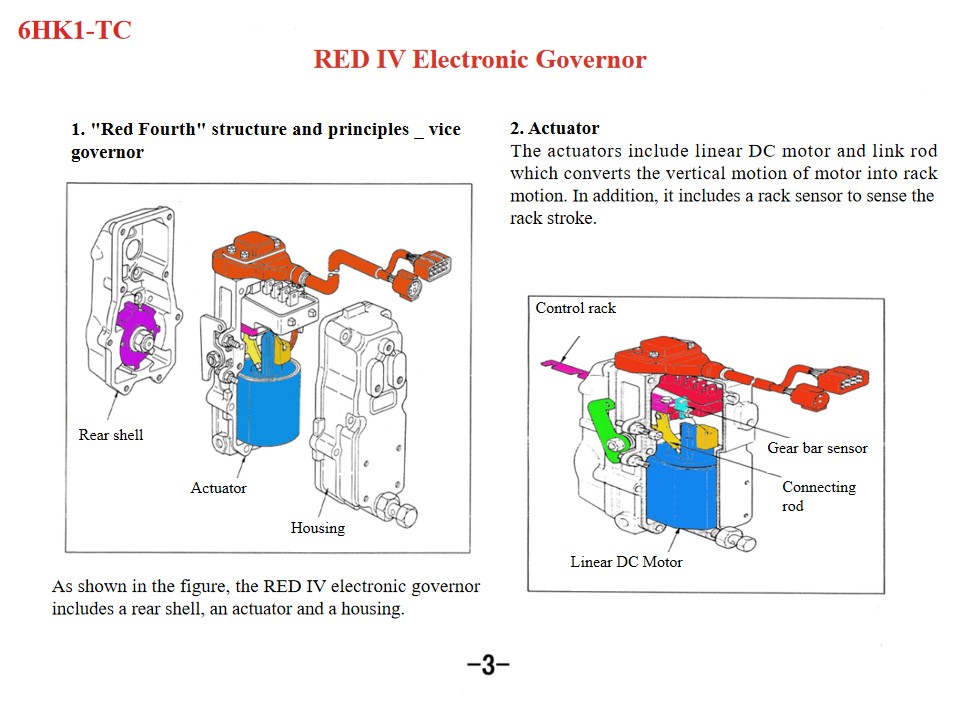 6HK1-TC

RED IV Electronic Governor

1. "Red Fourth" structure and principles _ vice governor

Rear shell

Actuator

Housing

As shown in the figure, the RED IV electronic governor includes a rear shell, an actuator and a housing.

2. Actuator

The actuators include linear DC motor and link rod which converts the vertical motion of motor into rack motion. In addition, it includes a rack sensor to sense the rack stroke.

Control rack

Gear bar sensor

Connecting rod

Linear DC Motor

–3–